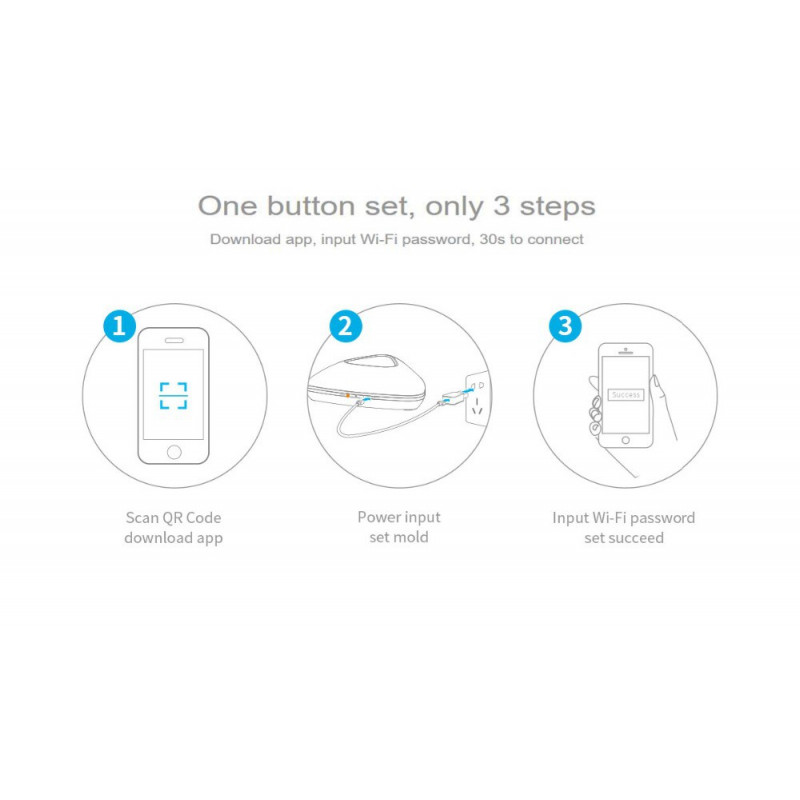 One button set, only 3 steps

Download app, input Wi-Fi password, 30s to connect

1

Scan QR Code
download app

2

Power input
set mold

3

Success

Input Wi-Fi password
set succeed