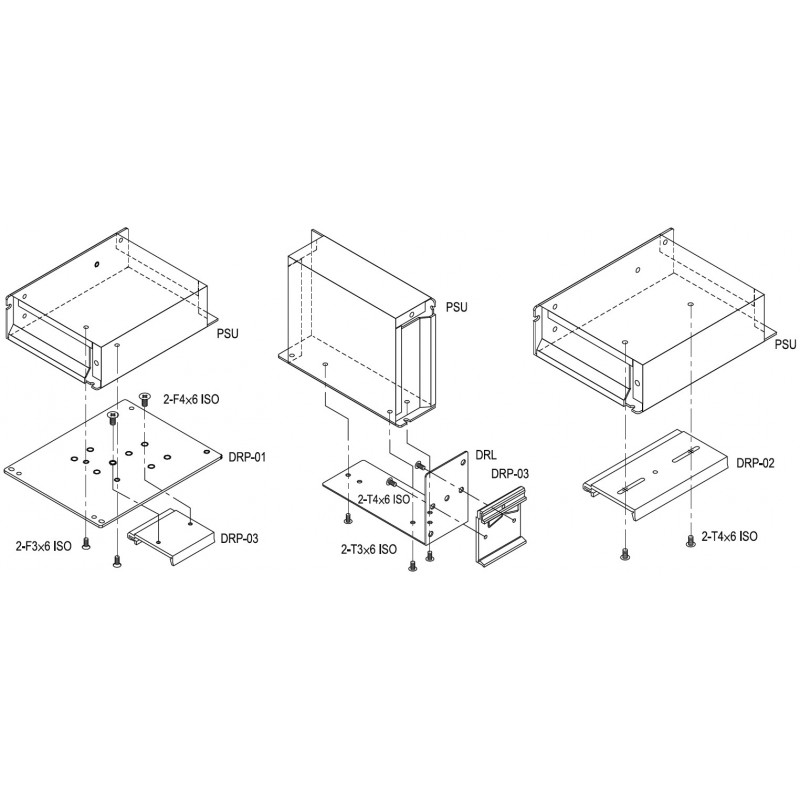 PSU
2-F4x6 ISO
DRP-01
2-F3x6 ISO
DRP-03

PSU
DRL
DRP-03
2-T4x6 ISO
2-T3x6 ISO

PSU
DRP-02
2-T4x6 ISO