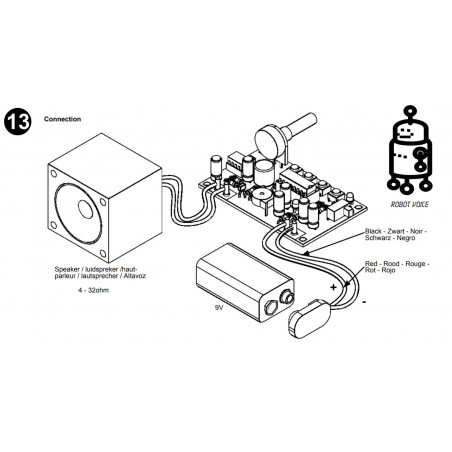 13 Connection

ROBOT VOICE

Speaker / luidspreker /haut-parleur / lautsprecher / Altavoz

4 - 32ohm

Black - Zwart - Noir - Schwarz - Negro

Red - Rood - Rouge - Rot - Rojo

+

-

9V