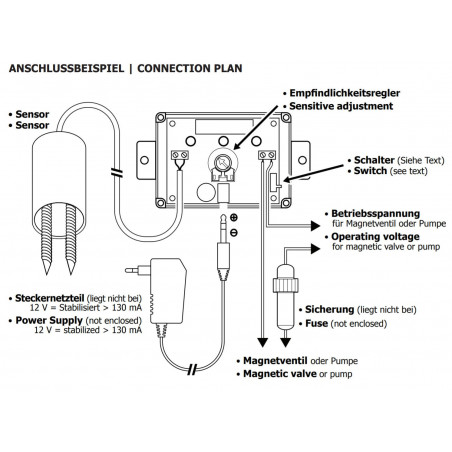 ANSCHLUSSBEISPIEL | CONNECTION PLAN

• Sensor
• Sensor

• Empfindlichkeitsregler
• Sensitive adjustment

• Schalter (Siehe Text)
• Switch (see text)

⊕
⊖

• Betriebsspannung
für Magnetventil oder Pumpe
• Operating voltage
for magnetic valve or pump

• Steckernetzteil (liegt nicht bei)
12 V = Stabilisiert > 130 mA
• Power Supply (not enclosed)
12 V = stabilized > 130 mA

• Sicherung (liegt nicht bei)
• Fuse (not enclosed)

• Magnetventil oder Pumpe
• Magnetic valve or pump