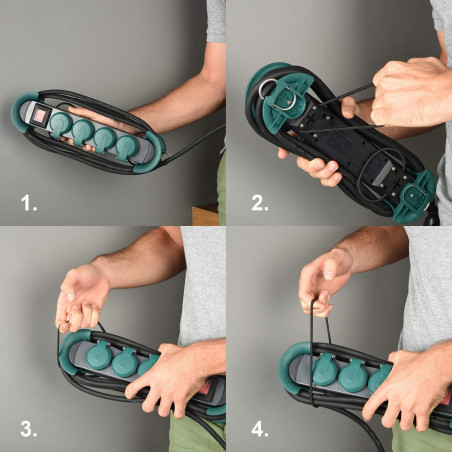 1.

2.

3.

4.